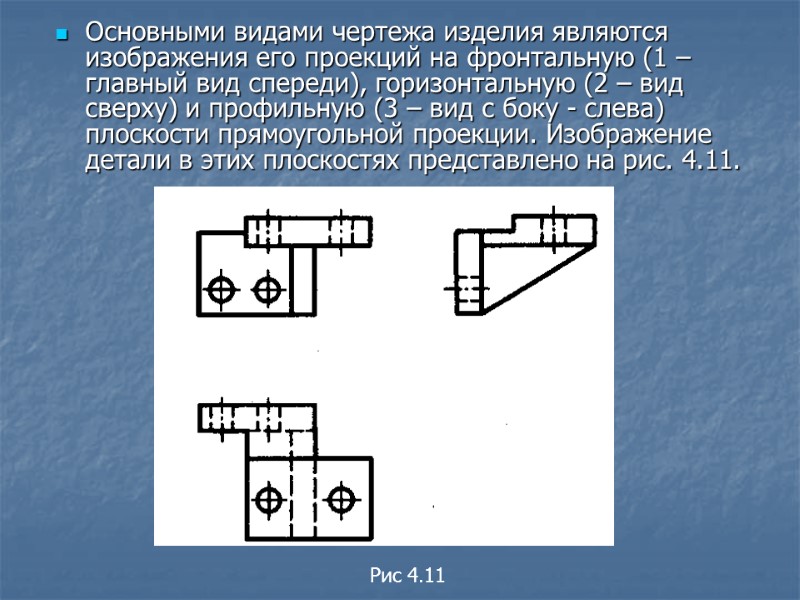 Основными видами чертежа изделия являются изображения его проекций на фронтальную (1 – главный вид спереди), горизонтальную (2 – вид сверху) и профильную (3 – вид с боку - слева) плоскости прямоугольной проекции. Изображение детали в этих плоскостях представлено на рис. 4.11.

Рис 4.11